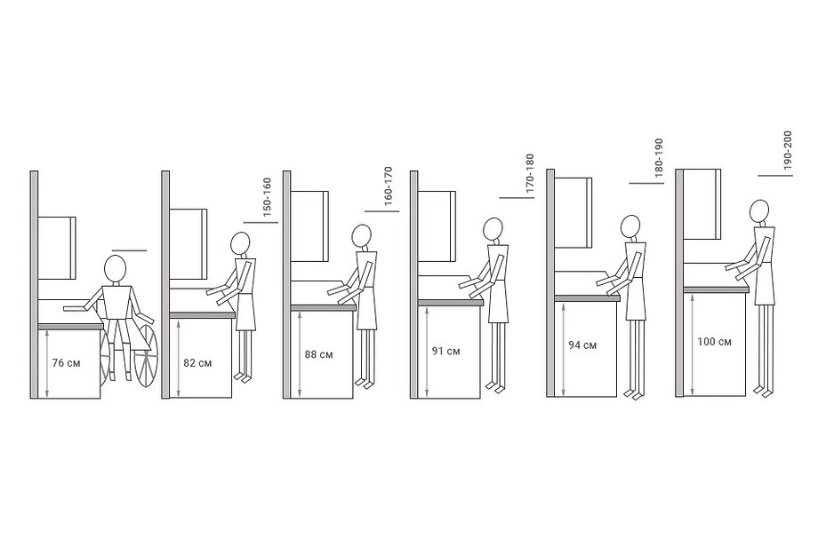 76 см

150-160
82 см

160-170
88 см

170-180
91 см

180-190
94 см

190-200
100 см